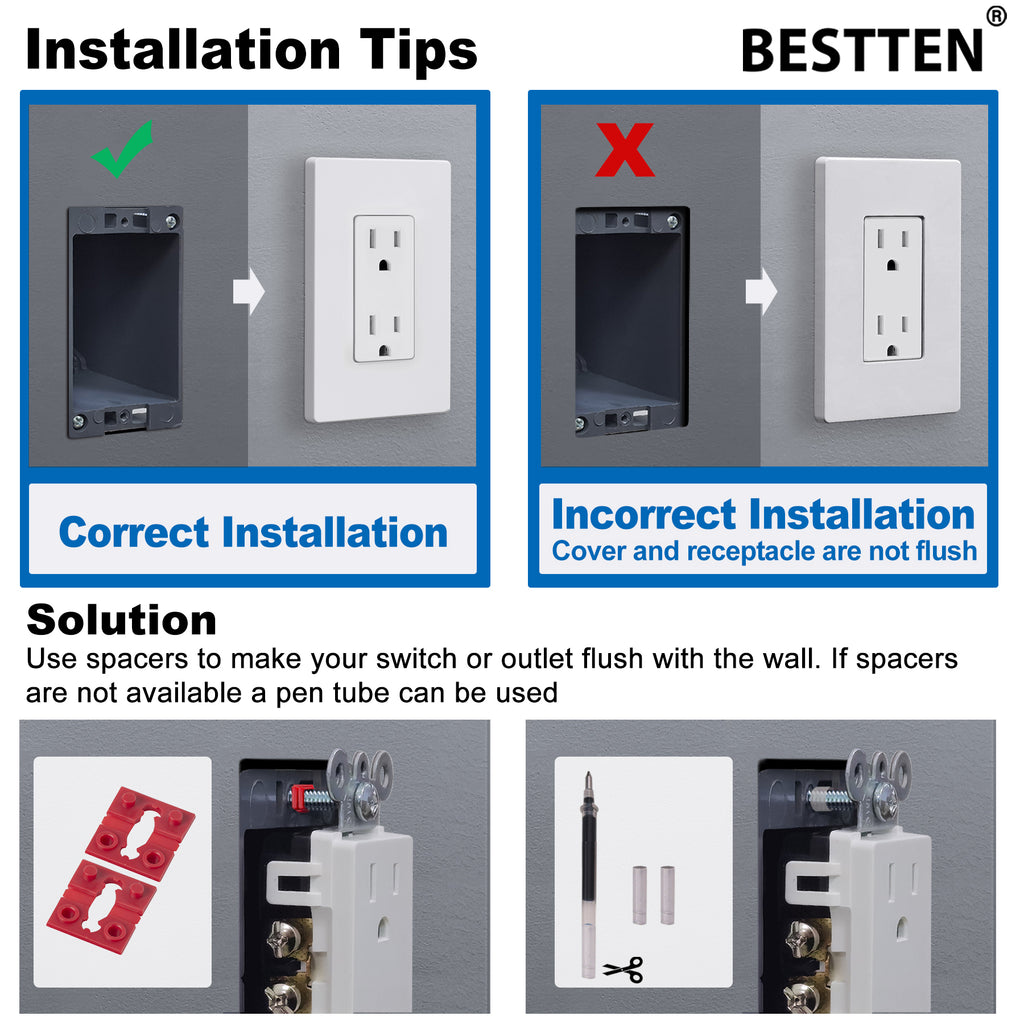 Installation Tips

BESTTEN®

Correct Installation

Incorrect Installation
Cover and receptacle are not flush

Solution
Use spacers to make your switch or outlet flush with the wall. If spacers are not available a pen tube can be used