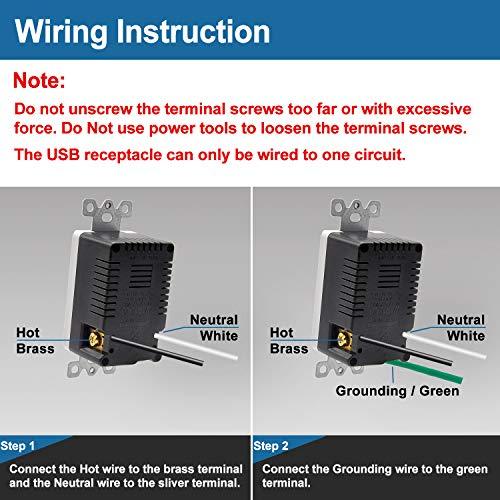 Wiring Instruction

Note:

Do not unscrew the terminal screws too far or with excessive force. Do Not use power tools to loosen the terminal screws.

The USB receptacle can only be wired to one circuit.

Hot
Brass

Neutral
White

Hot
Brass

Neutral
White

Grounding / Green

Step 1

Connect the Hot wire to the brass terminal and the Neutral wire to the sliver terminal.

Step 2

Connect the Grounding wire to the green terminal.