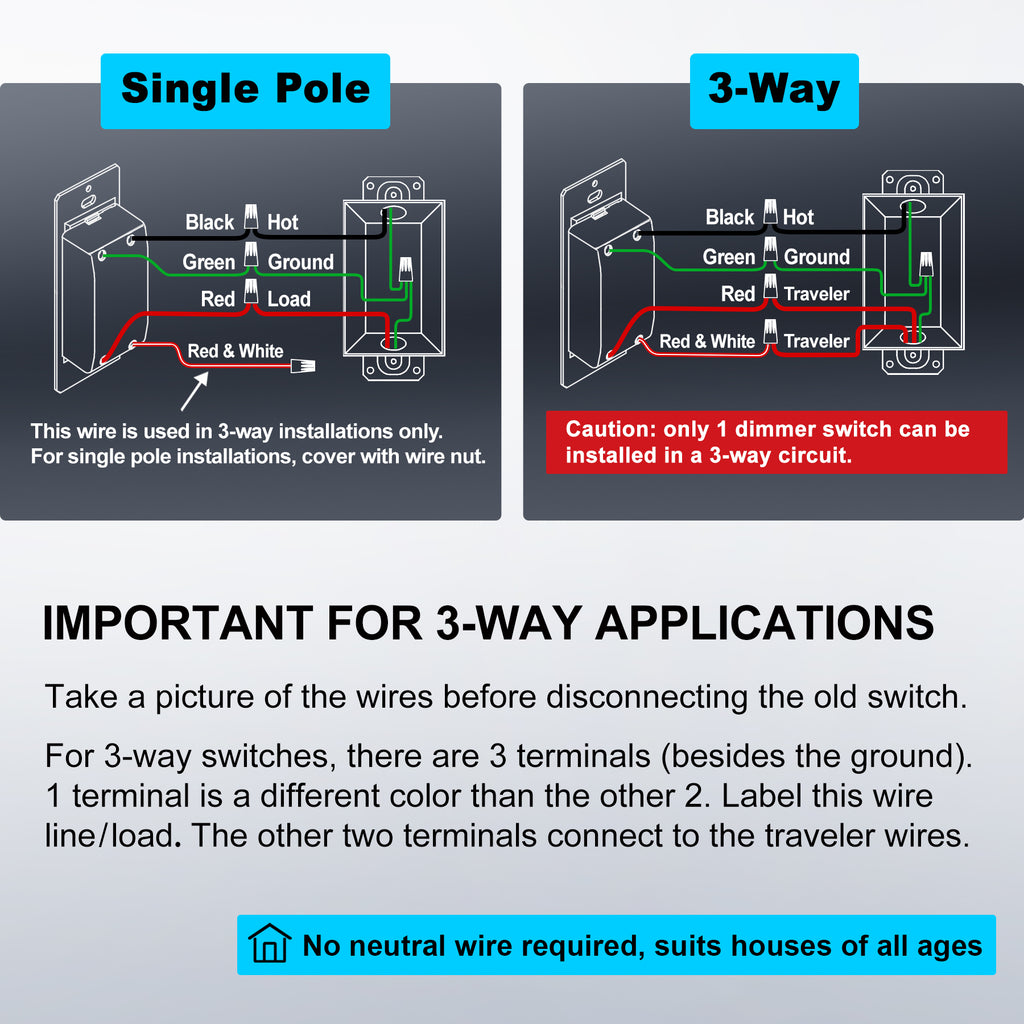 Single Pole

Black Hot
Green Ground
Red Load
Red & White

This wire is used in 3-way installations only. For single pole installations, cover with wire nut.

3-Way

Black Hot
Green Ground
Red Traveler
Red & White Traveler

Caution: only 1 dimmer switch can be installed in a 3-way circuit.

IMPORTANT FOR 3-WAY APPLICATIONS

Take a picture of the wires before disconnecting the old switch.

For 3-way switches, there are 3 terminals (besides the ground). 1 terminal is a different color than the other 2. Label this wire line/load. The other two terminals connect to the traveler wires.

No neutral wire required, suits houses of all ages