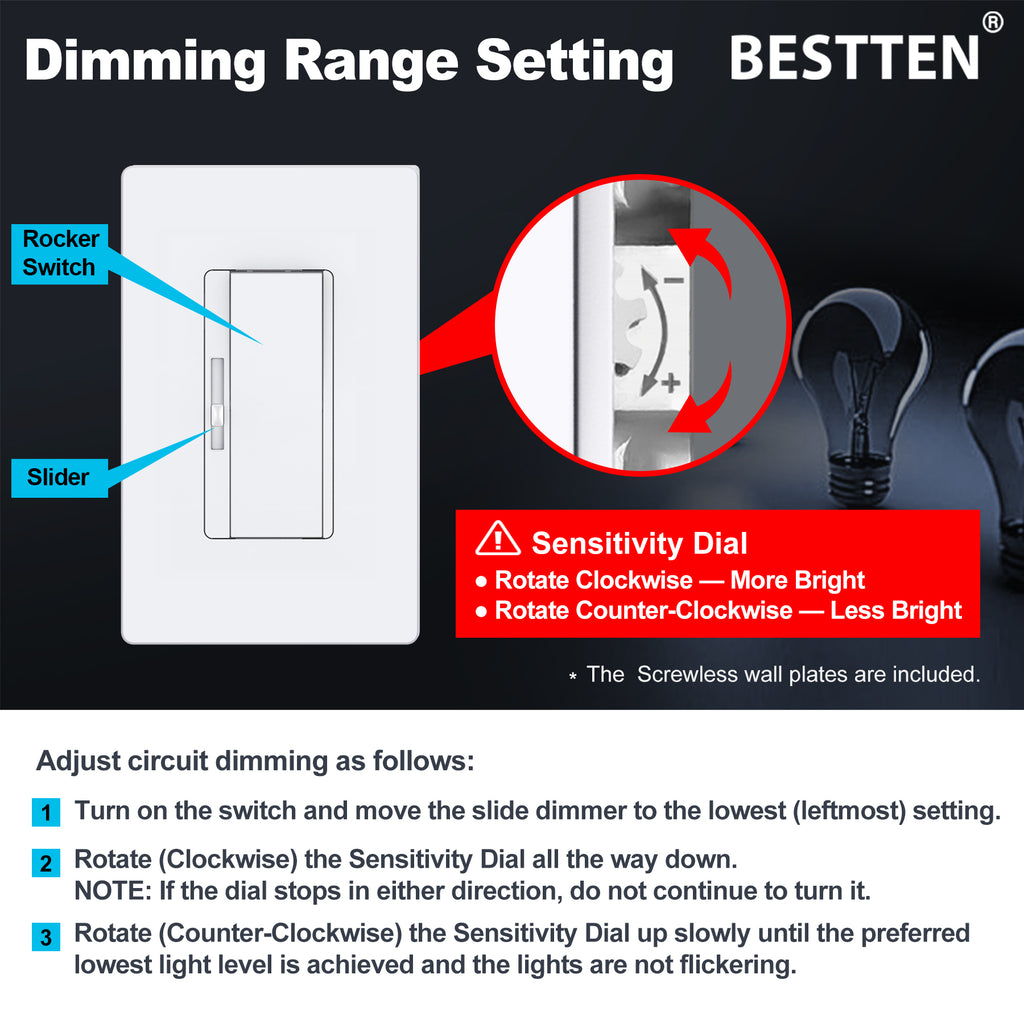 Dimming Range Setting

BESTTEN®

Rocker Switch

Slider

−

+

Sensitivity Dial
● Rotate Clockwise — More Bright
● Rotate Counter-Clockwise — Less Bright

* The Screwless wall plates are included.

Adjust circuit dimming as follows:

1 Turn on the switch and move the slide dimmer to the lowest (leftmost) setting.

2 Rotate (Clockwise) the Sensitivity Dial all the way down.
NOTE: If the dial stops in either direction, do not continue to turn it.

3 Rotate (Counter-Clockwise) the Sensitivity Dial up slowly until the preferred lowest light level is achieved and the lights are not flickering.