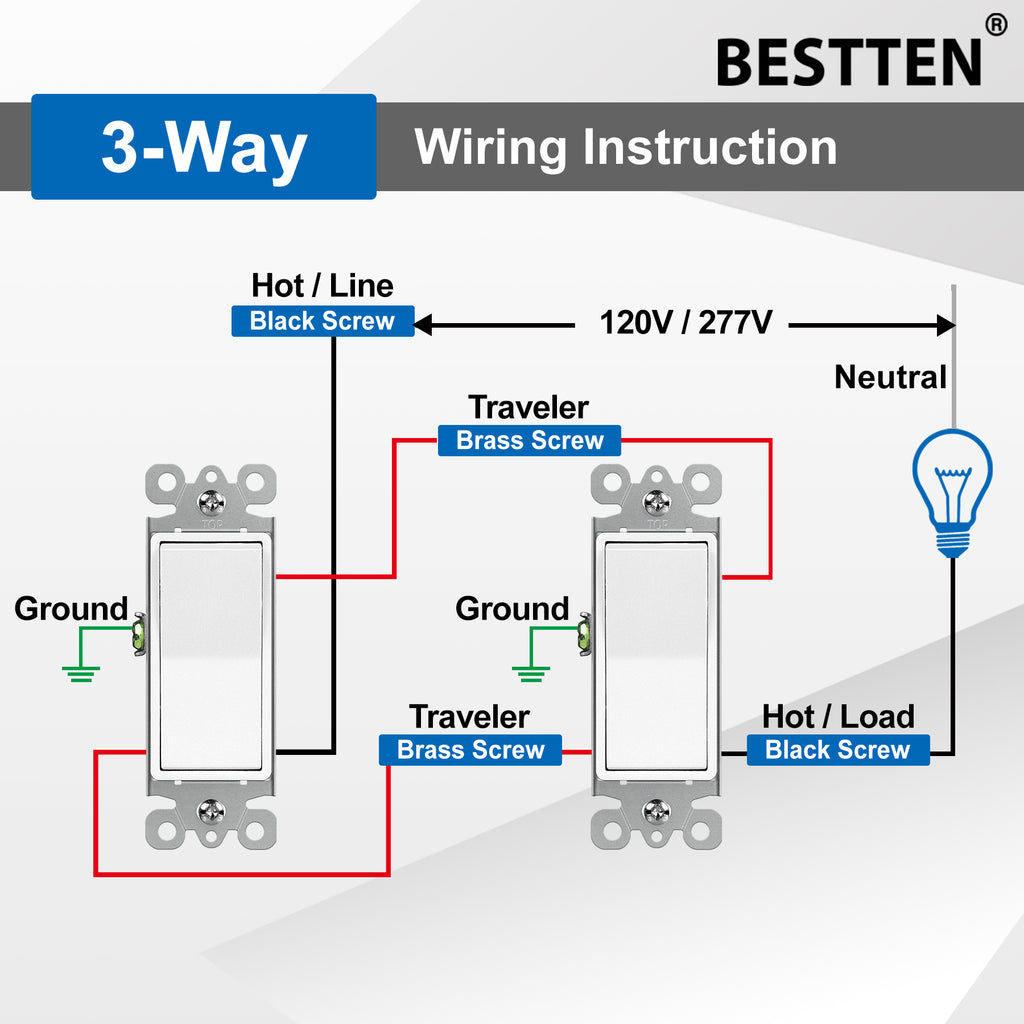 BESTTEN®

3-Way

Wiring Instruction

Hot / Line
Black Screw

120V / 277V

Neutral

Traveler
Brass Screw

TOP

TOP

Ground

Ground

Traveler
Brass Screw

Hot / Load
Black Screw